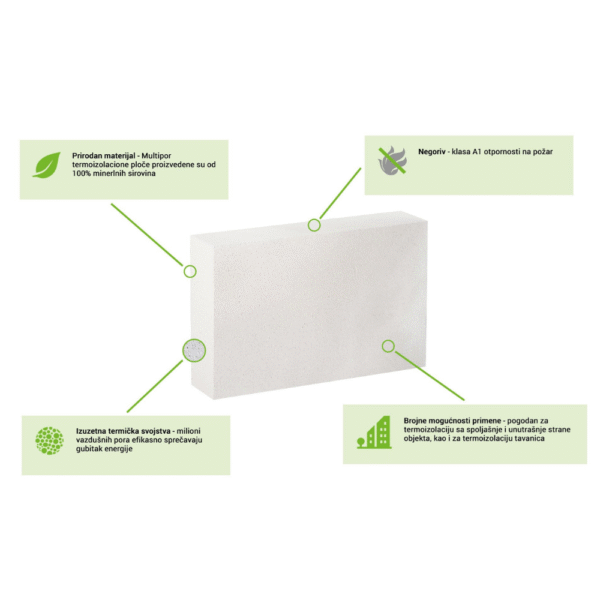 Prirodan materijal - Multipor termoizolacione ploče proizvedene su od 100% minerlnih sirovina

Negoriv - klasa A1 otpornosti na požar

Izuzetna termička svojstva - milioni vazdušnih pora efikasno sprečavaju gubitak energije

Brojne mogućnosti primene - pogodan za termoizolaciju sa spoljašnje i unutrašnje strane objekta, kao i za termoizolaciju tavanica